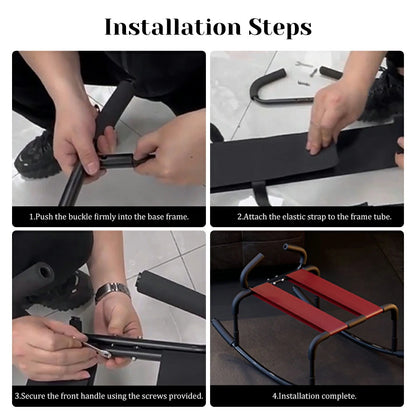 Installation Steps

1.Push the buckle firmly into the base frame.

2.Attach the elastic strap to the frame tube.

3.Secure the front handle using the screws provided.

4.Installation complete.