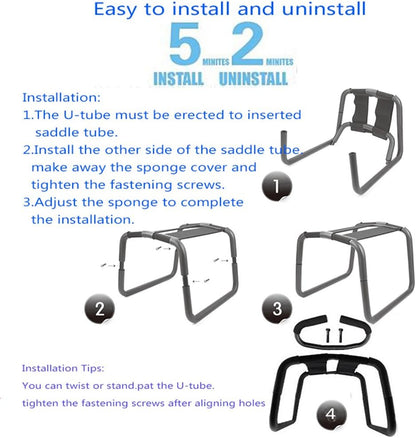 Easy to install and uninstall

5 MINITES 2 MINITES
INSTALL UNINSTALL

Installation:
1.The U-tube must be erected to inserted saddle tube.
2.Install the other side of the saddle tube. make away the sponge cover and tighten the fastening screws.
3.Adjust the sponge to complete the installation.

1

2

3

Installation Tips:
You can twist or stand.pat the U-tube.
tighten the fastening screws after aligning holes

4