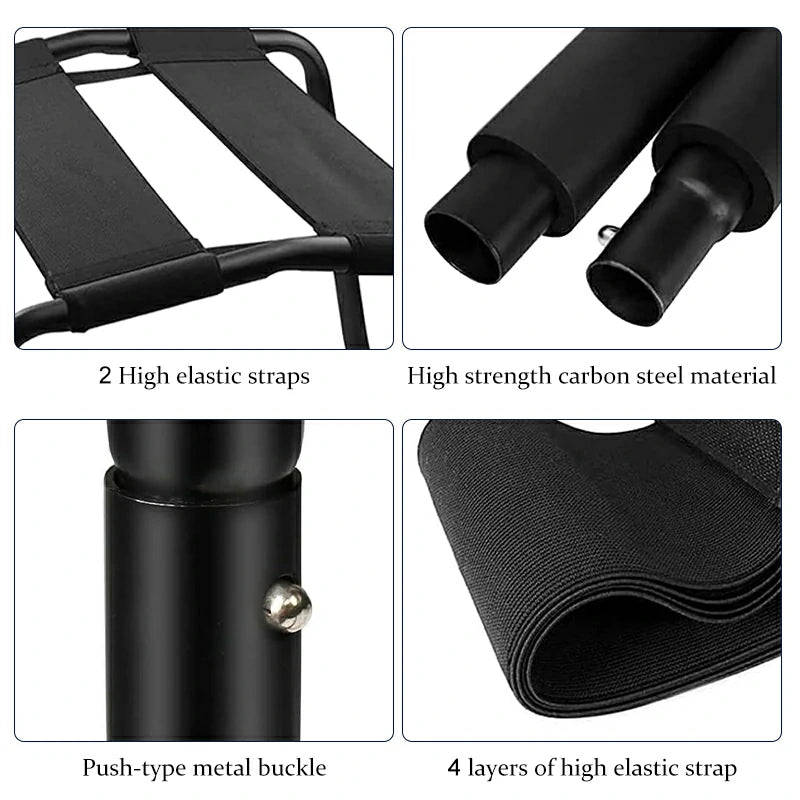 2 High elastic straps

High strength carbon steel material

Push-type metal buckle

4 layers of high elastic strap