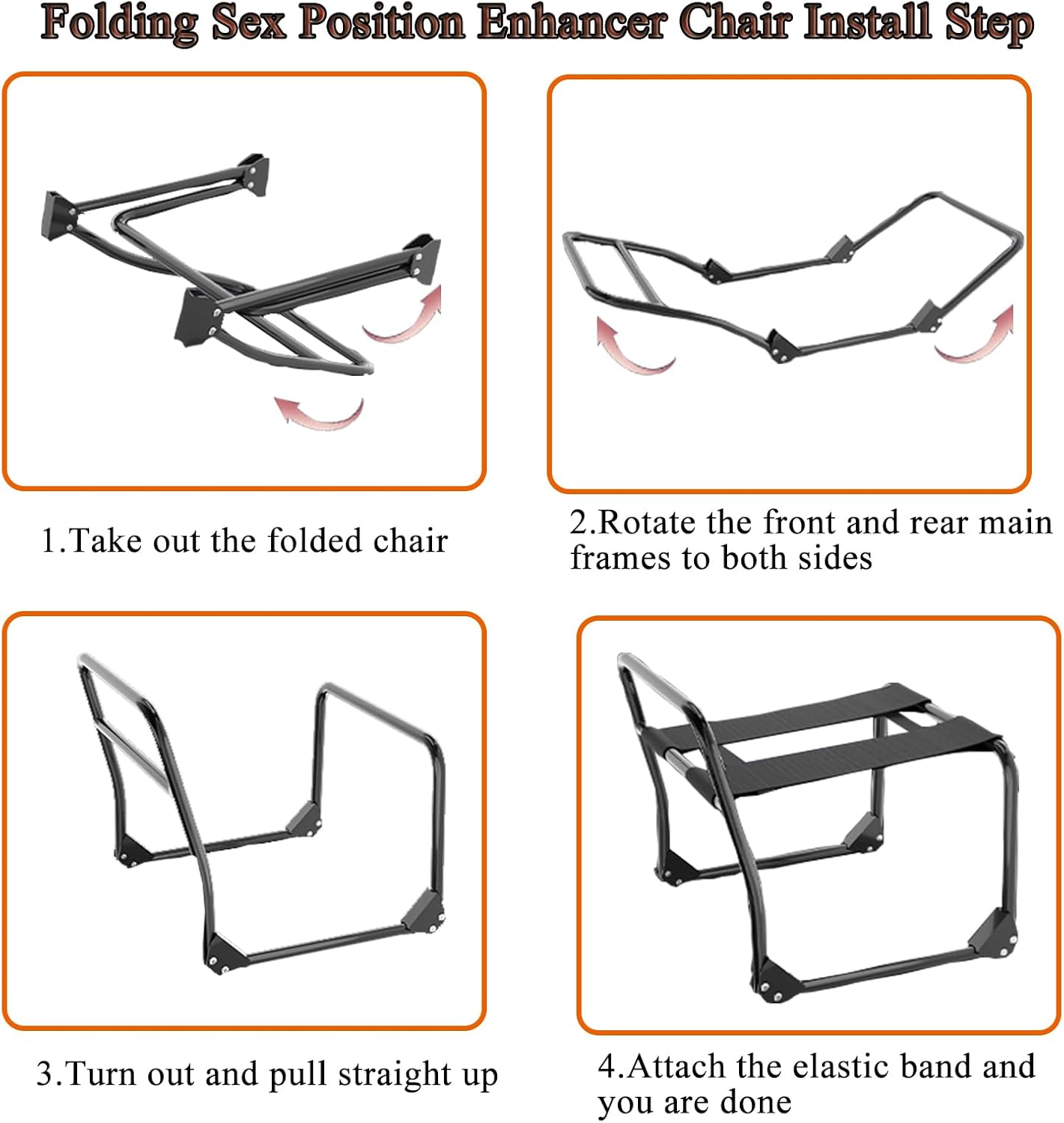 Folding Sex Position Enhancer Chair Install Step

1.Take out the folded chair

2.Rotate the front and rear main frames to both sides

3.Turn out and pull straight up

4.Attach the elastic band and you are done