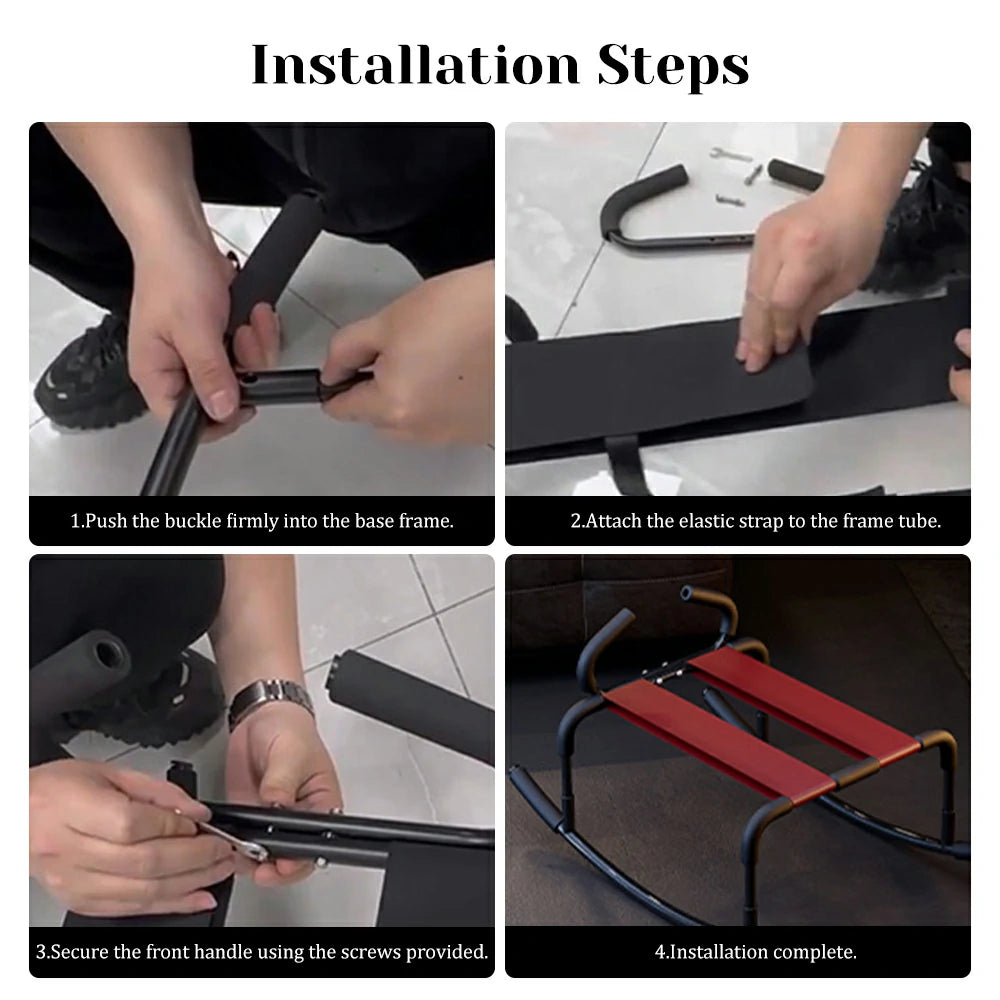 Installation Steps

1.Push the buckle firmly into the base frame.

2.Attach the elastic strap to the frame tube.

3.Secure the front handle using the screws provided.

4.Installation complete.