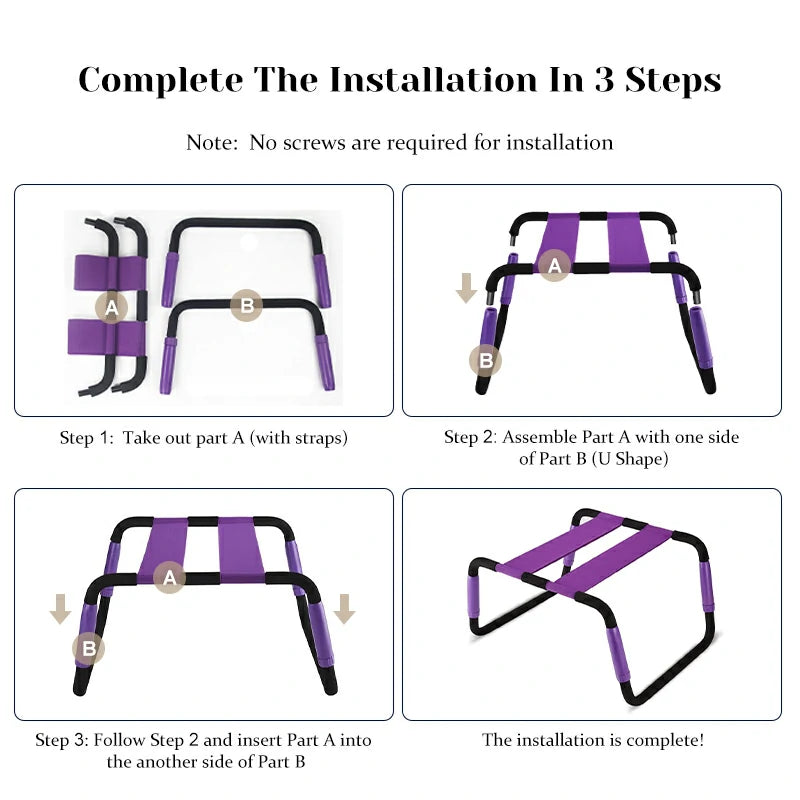 Complete The Installation In 3 Steps

Note: No screws are required for installation

A

B

Step 1: Take out part A (with straps)

A

B

Step 2: Assemble Part A with one side of Part B (U Shape)

A

B

Step 3: Follow Step 2 and insert Part A into the another side of Part B

The installation is complete!